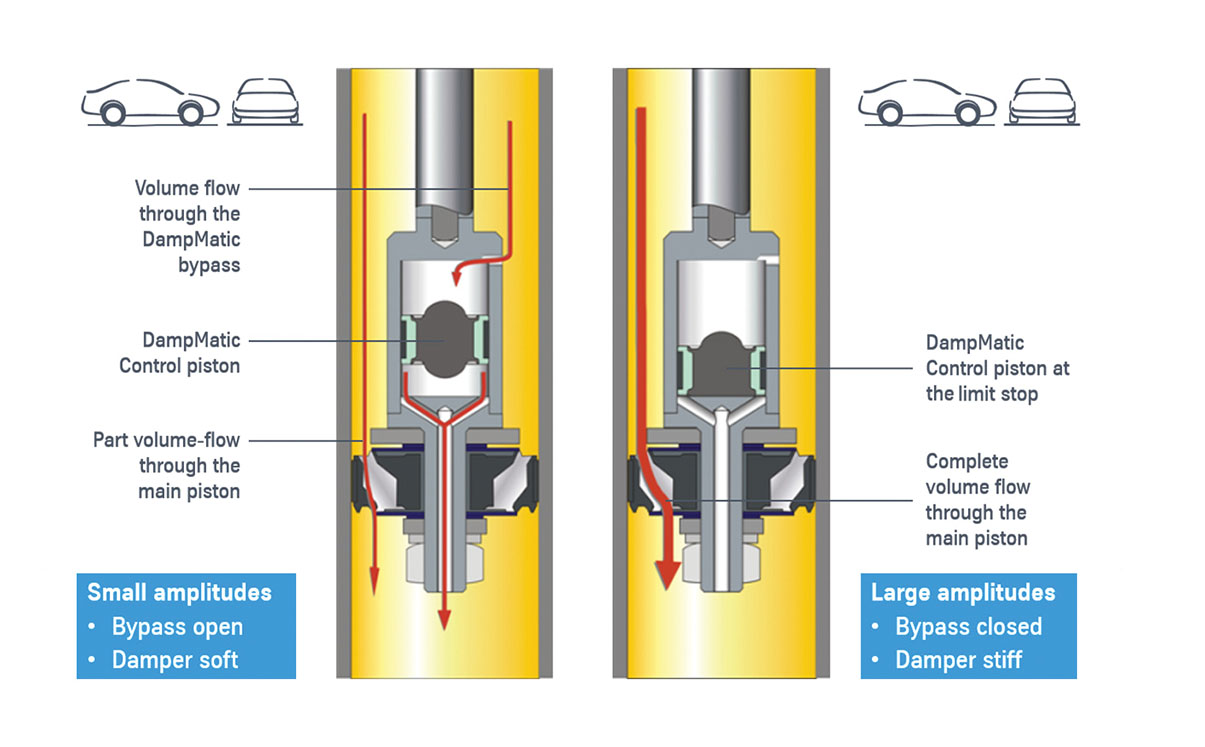 Volume flow through the DampMatic bypass

DampMatic Control piston

Part volume-flow through the main piston

Small amplitudes
• Bypass open
• Damper soft

DampMatic Control piston at the limit stop

Complete volume flow through the main piston

Large amplitudes
• Bypass closed
• Damper stiff